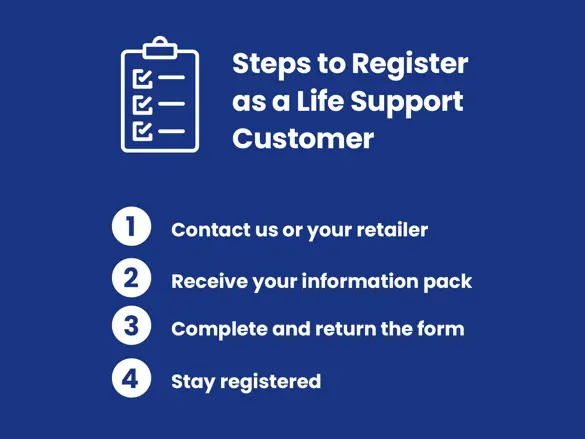 Steps to Register as a Life Support Customer

1 Contact us or your retailer

2 Receive your information pack

3 Complete and return the form

4 Stay registered